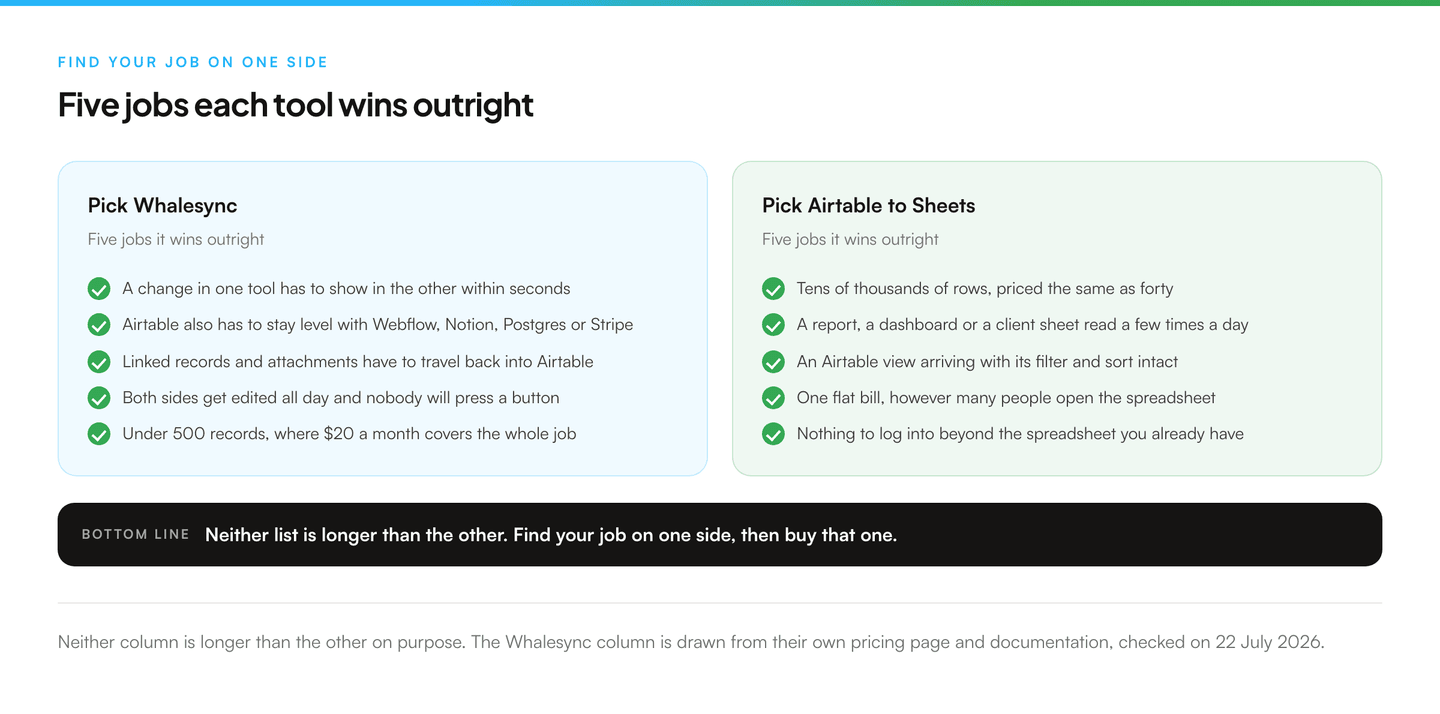 FIND YOUR JOB ON ONE SIDE

Five jobs each tool wins outright

Pick Whalesync

Five jobs it wins outright

✓ A change in one tool has to show in the other within seconds
✓ Airtable also has to stay level with Webflow, Notion, Postgres or Stripe
✓ Linked records and attachments have to travel back into Airtable
✓ Both sides get edited all day and nobody will press a button
✓ Under 500 records, where $20 a month covers the whole job

Pick Airtable to Sheets

Five jobs it wins outright

✓ Tens of thousands of rows, priced the same as forty
✓ A report, a dashboard or a client sheet read a few times a day
✓ An Airtable view arriving with its filter and sort intact
✓ One flat bill, however many people open the spreadsheet
✓ Nothing to log into beyond the spreadsheet you already have

BOTTOM LINE Neither list is longer than the other. Find your job on one side, then buy that one.

Neither column is longer than the other on purpose. The Whalesync column is drawn from their own pricing page and documentation, checked on 22 July 2026.