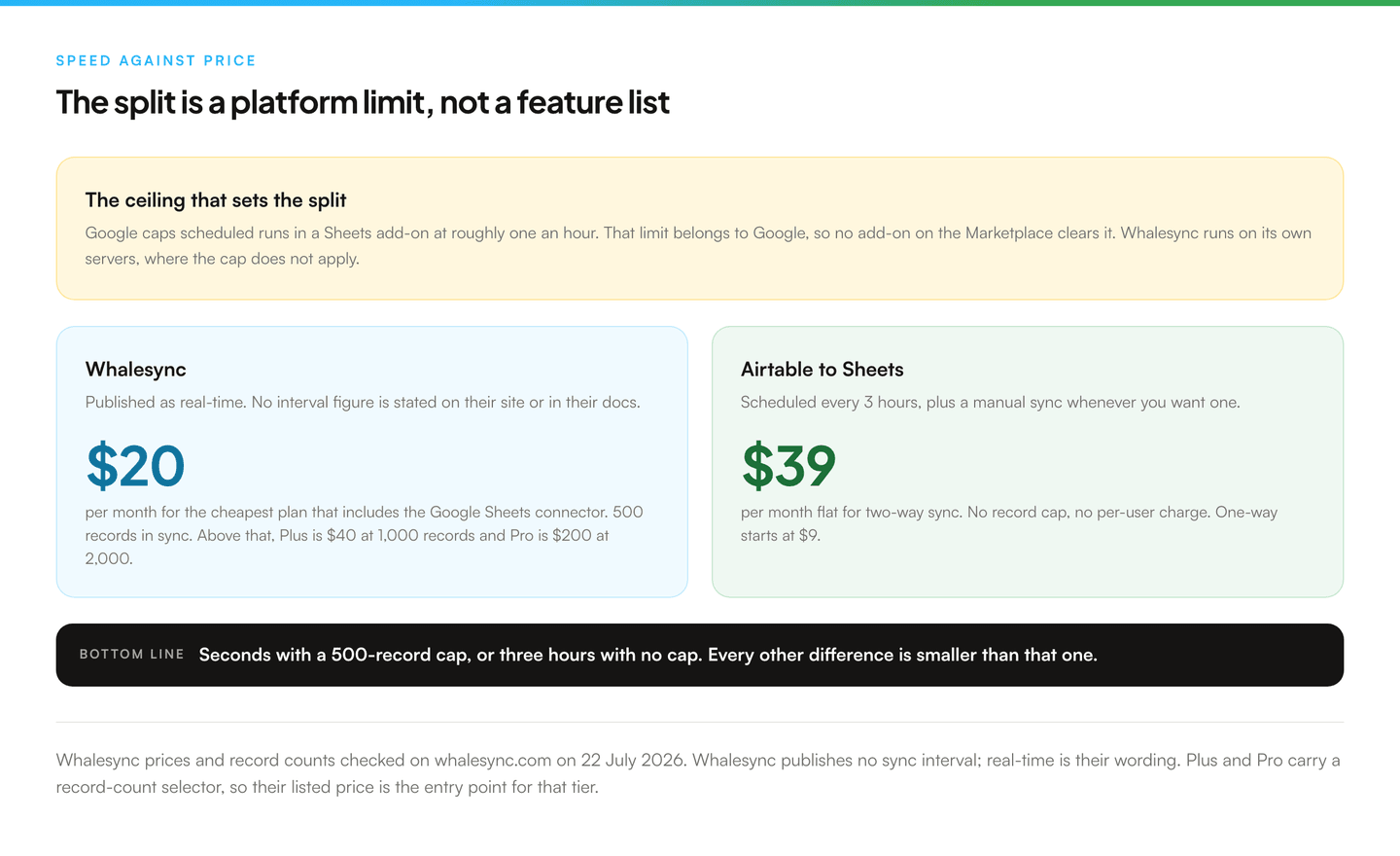 SPEED AGAINST PRICE

The split is a platform limit, not a feature list

The ceiling that sets the split

Google caps scheduled runs in a Sheets add-on at roughly one an hour. That limit belongs to Google, so no add-on on the Marketplace clears it. Whalesync runs on its own servers, where the cap does not apply.

Whalesync

Published as real-time. No interval figure is stated on their site or in their docs.

$20

per month for the cheapest plan that includes the Google Sheets connector. 500 records in sync. Above that, Plus is $40 at 1,000 records and Pro is $200 at 2,000.

Airtable to Sheets

Scheduled every 3 hours, plus a manual sync whenever you want one.

$39

per month flat for two-way sync. No record cap, no per-user charge. One-way starts at $9.

BOTTOM LINE Seconds with a 500-record cap, or three hours with no cap. Every other difference is smaller than that one.

Whalesync prices and record counts checked on whalesync.com on 22 July 2026. Whalesync publishes no sync interval; real-time is their wording. Plus and Pro carry a record-count selector, so their listed price is the entry point for that tier.