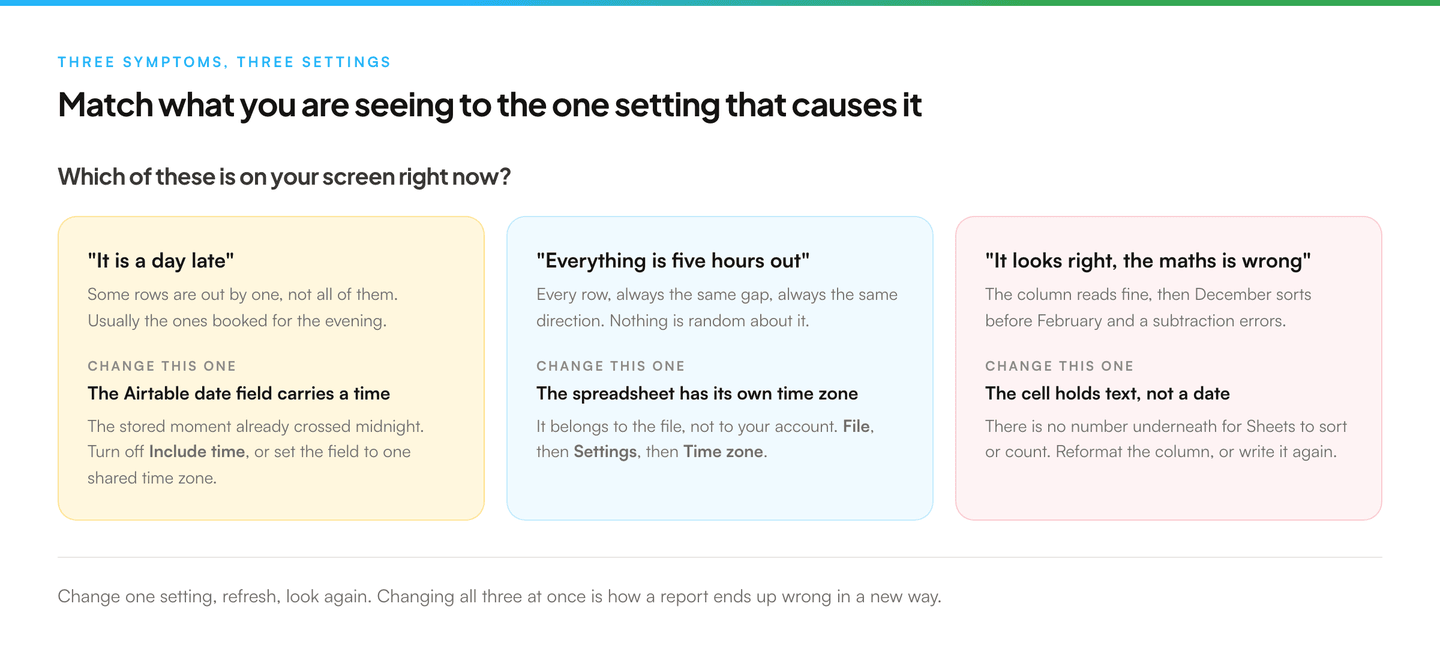 THREE SYMPTOMS, THREE SETTINGS

Match what you are seeing to the one setting that causes it

Which of these is on your screen right now?

"It is a day late"

Some rows are out by one, not all of them. Usually the ones booked for the evening.

CHANGE THIS ONE

The Airtable date field carries a time

The stored moment already crossed midnight. Turn off Include time, or set the field to one shared time zone.

"Everything is five hours out"

Every row, always the same gap, always the same direction. Nothing is random about it.

CHANGE THIS ONE

The spreadsheet has its own time zone

It belongs to the file, not to your account. File, then Settings, then Time zone.

"It looks right, the maths is wrong"

The column reads fine, then December sorts before February and a subtraction errors.

CHANGE THIS ONE

The cell holds text, not a date

There is no number underneath for Sheets to sort or count. Reformat the column, or write it again.

Change one setting, refresh, look again. Changing all three at once is how a report ends up wrong in a new way.